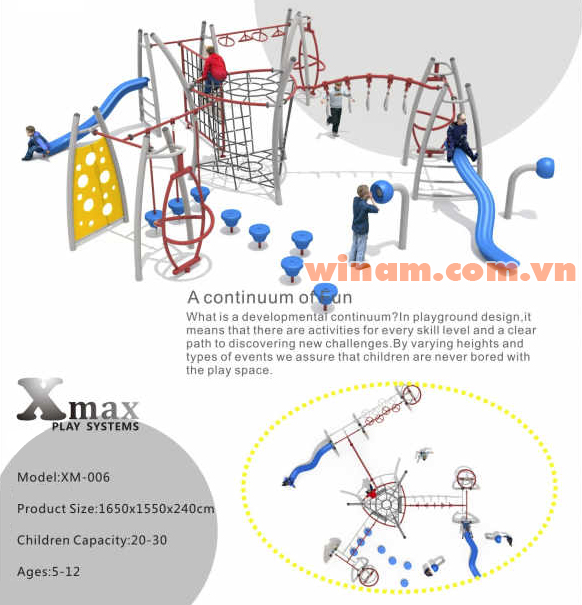 winam.com.vn

A continuum of Fun

What is a developmental continuum?In playground design,it means that there are activities for every skill level and a clear path to discovering new challenges.By varying heights and types of events we assure that children are never bored with the play space.

Xmax
PLAY SYSTEMS

Model:XM-006

Product Size:1650x1550x240cm

Children Capacity:20-30

Ages:5-12